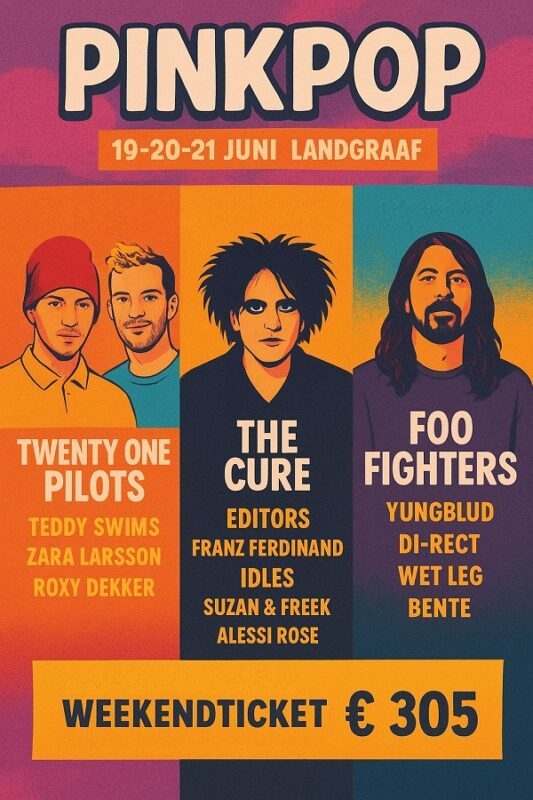 PINKPOP

19-20-21 JUNI LANDGRAAF

TWENTY ONE PILOTS
TEDDY SWIMS
ZARA LARSSON
ROXY DEKKER

THE CURE
EDITORS
FRANZ FERDINAND
IDLES
SUZAN & FREEK
ALESSI ROSE

FOO FIGHTERS
YUNGBLUD
DI-RECT
WET LEG
BENTE

WEEKENDTICKET € 305